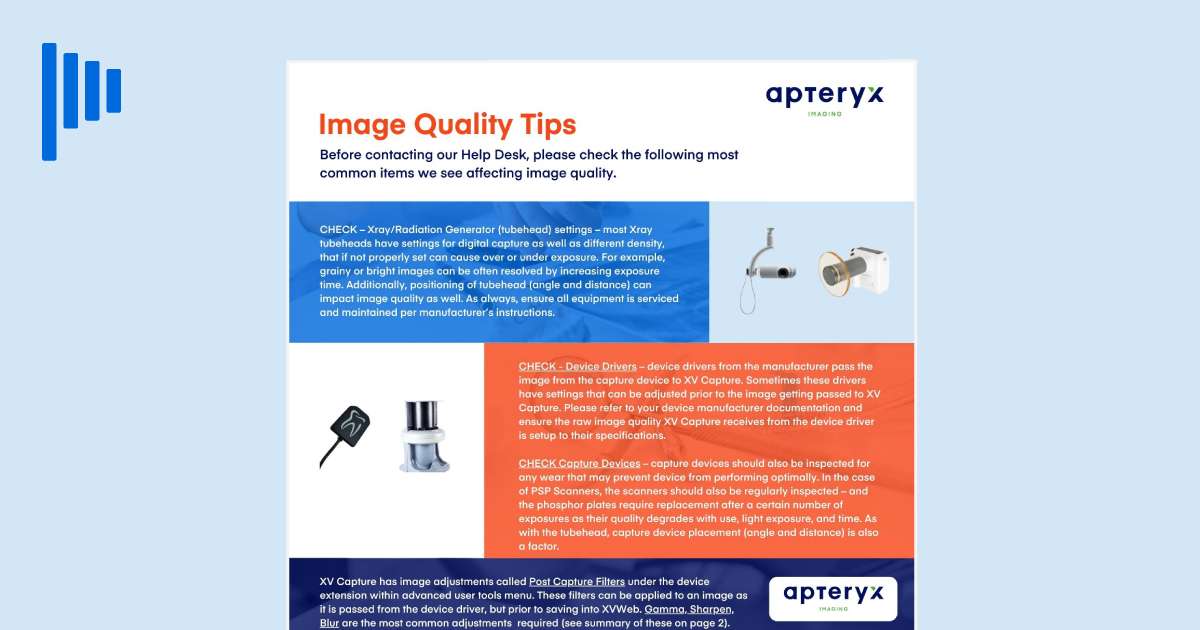 apteryx
IMAGING

Image Quality Tips

Before contacting our Help Desk, please check the following most common items we see affecting image quality.

CHECK – Xray/Radiation Generator (tubehead) settings – most Xray tubeheads have settings for digital capture as well as different density, that if not properly set can cause over or under exposure. For example, grainy or bright images can be often resolved by increasing exposure time. Additionally, positioning of tubehead (angle and distance) can impact image quality as well. As always, ensure all equipment is serviced and maintained per manufacturer's instructions.

CHECK - Device Drivers – device drivers from the manufacturer pass the image from the capture device to XV Capture. Sometimes these drivers have settings that can be adjusted prior to the image getting passed to XV Capture. Please refer to your device manufacturer documentation and ensure the raw image quality XV Capture receives from the device driver is setup to their specifications.

CHECK Capture Devices – capture devices should also be inspected for any wear that may prevent device from performing optimally. In the case of PSP Scanners, the scanners should also be regularly inspected – and the phosphor plates require replacement after a certain number of exposures as their quality degrades with use, light exposure, and time. As with the tubehead, capture device placement (angle and distance) is also a factor.

XV Capture has image adjustments called Post Capture Filters under the device extension within advanced user tools menu. These filters can be applied to an image as it is passed from the device driver, but prior to saving into XVWeb. Gamma, Sharpen, Blur are the most common adjustments required (see summary of these on page 2).

apteryx
IMAGING